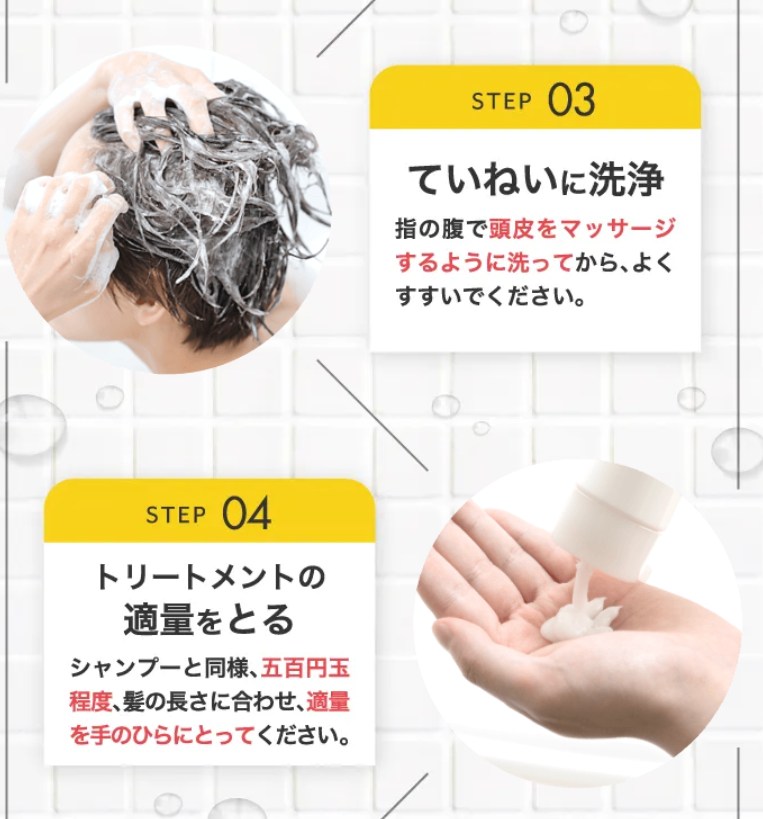 STEP 03

ていねいに洗浄

指の腹で頭皮をマッサージするように洗ってから、よくすすいでください。

STEP 04

トリートメントの適量をとる

シャンプーと同様、五百円玉程度、髪の長さに合わせ、適量を手のひらにとってください。